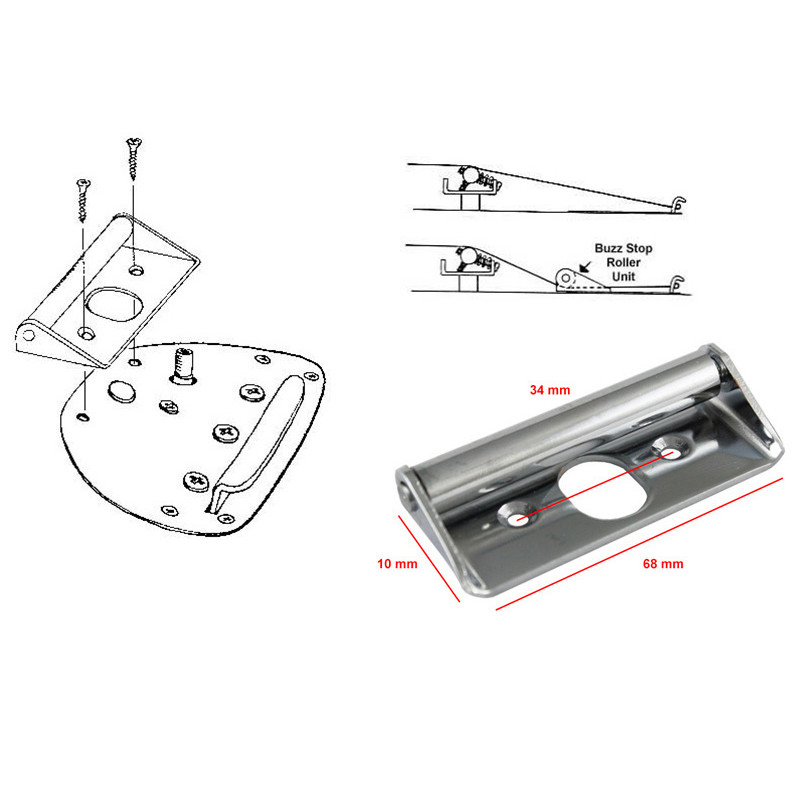 Buzz Stop Roller Unit

34 mm

10 mm

68 mm